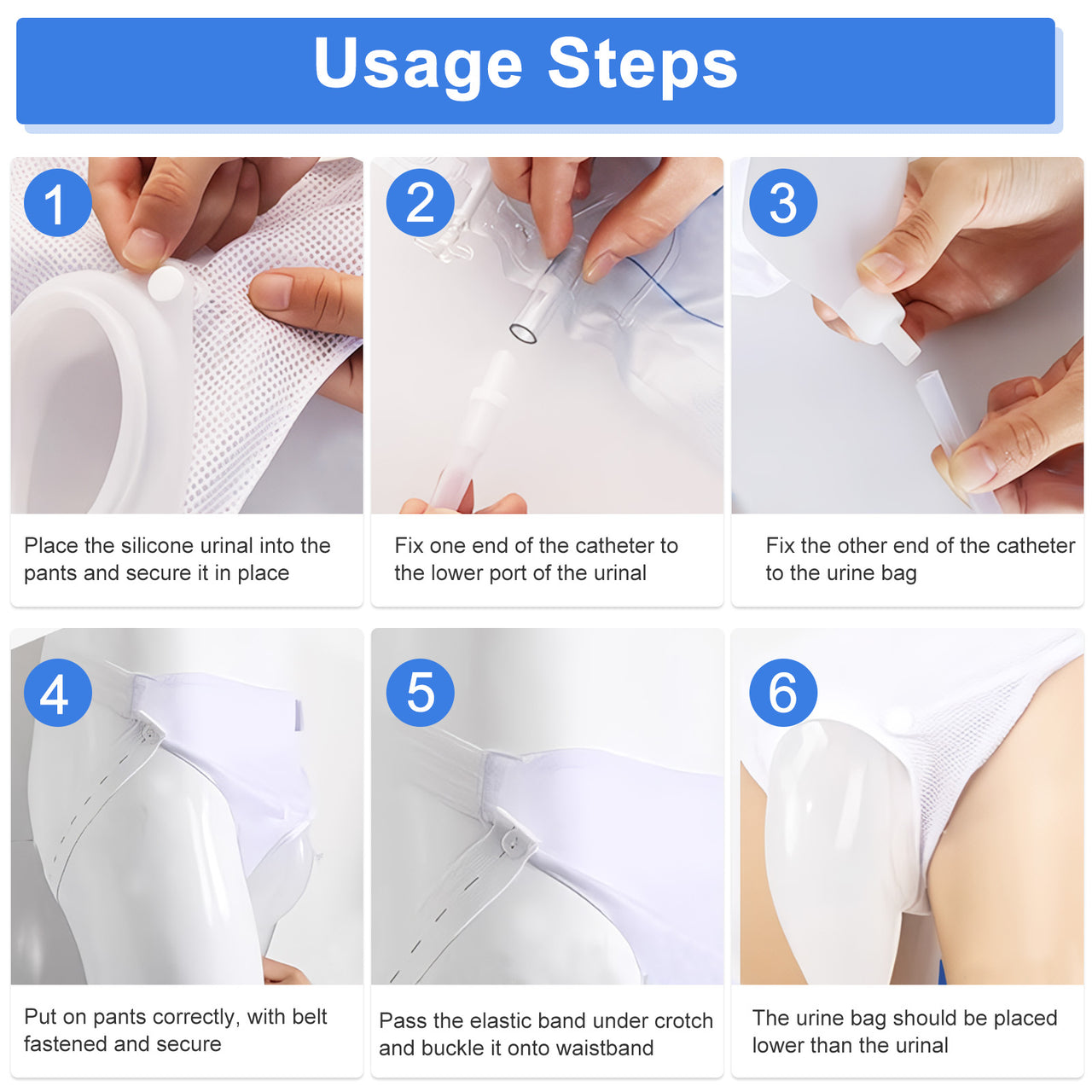 Usage Steps

1

Place the silicone urinal into the pants and secure it in place

2

Fix one end of the catheter to the lower port of the urinal

3

Fix the other end of the catheter to the urine bag

4

Put on pants correctly, with belt fastened and secure

5

Pass the elastic band under crotch and buckle it onto waistband

6

The urine bag should be placed lower than the urinal