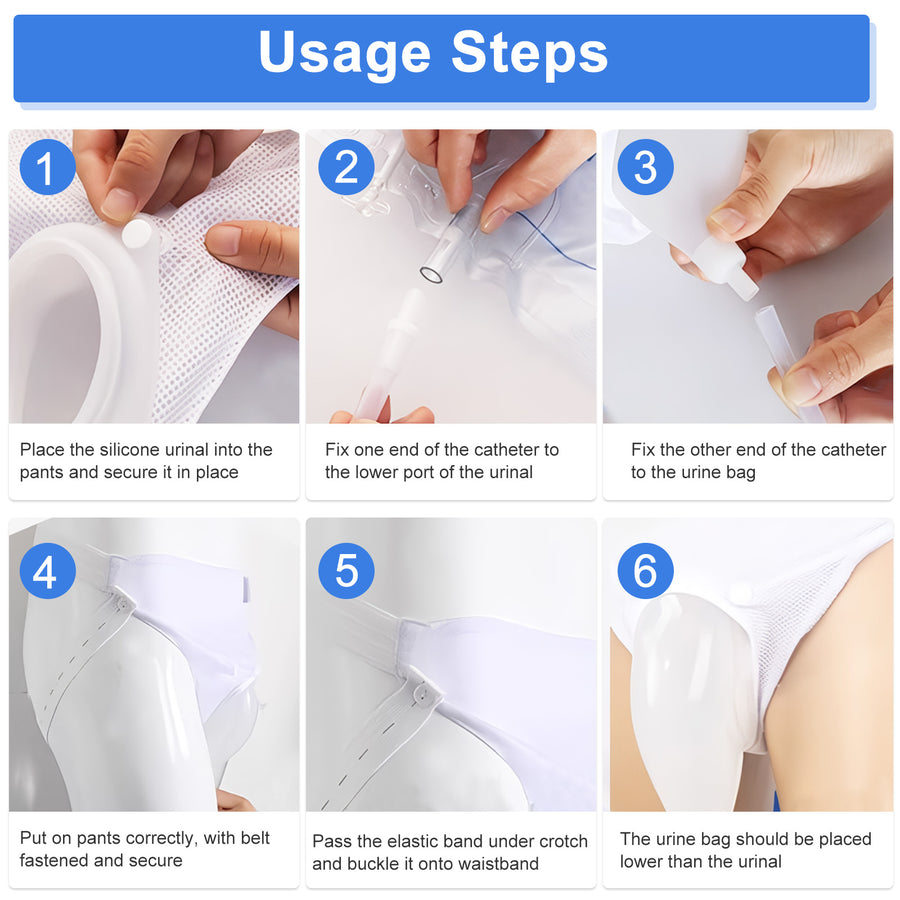 Usage Steps

1

Place the silicone urinal into the pants and secure it in place

2

Fix one end of the catheter to the lower port of the urinal

3

Fix the other end of the catheter to the urine bag

4

Put on pants correctly, with belt fastened and secure

5

Pass the elastic band under crotch and buckle it onto waistband

6

The urine bag should be placed lower than the urinal