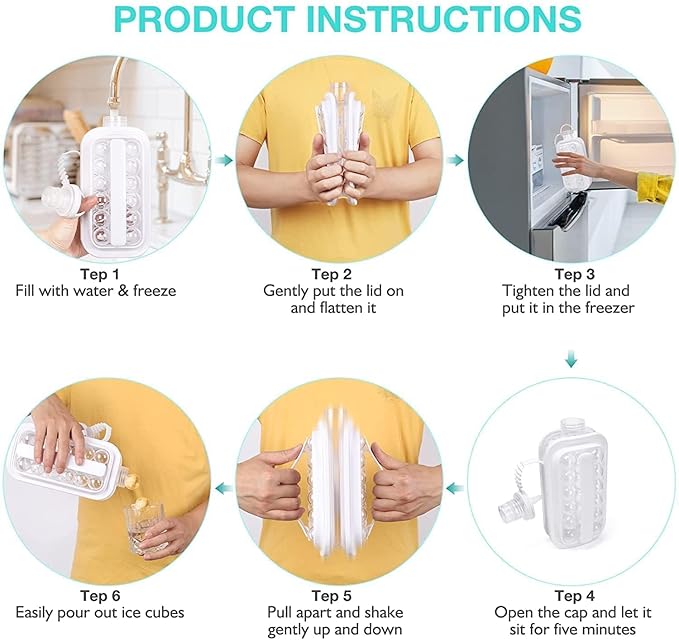 PRODUCT INSTRUCTIONS

Tep 1
Fill with water & freeze

Tep 2
Gently put the lid on and flatten it

Tep 3
Tighten the lid and put it in the freezer

Tep 4
Open the cap and let it sit for five minutes

Tep 5
Pull apart and shake gently up and down

Tep 6
Easily pour out ice cubes