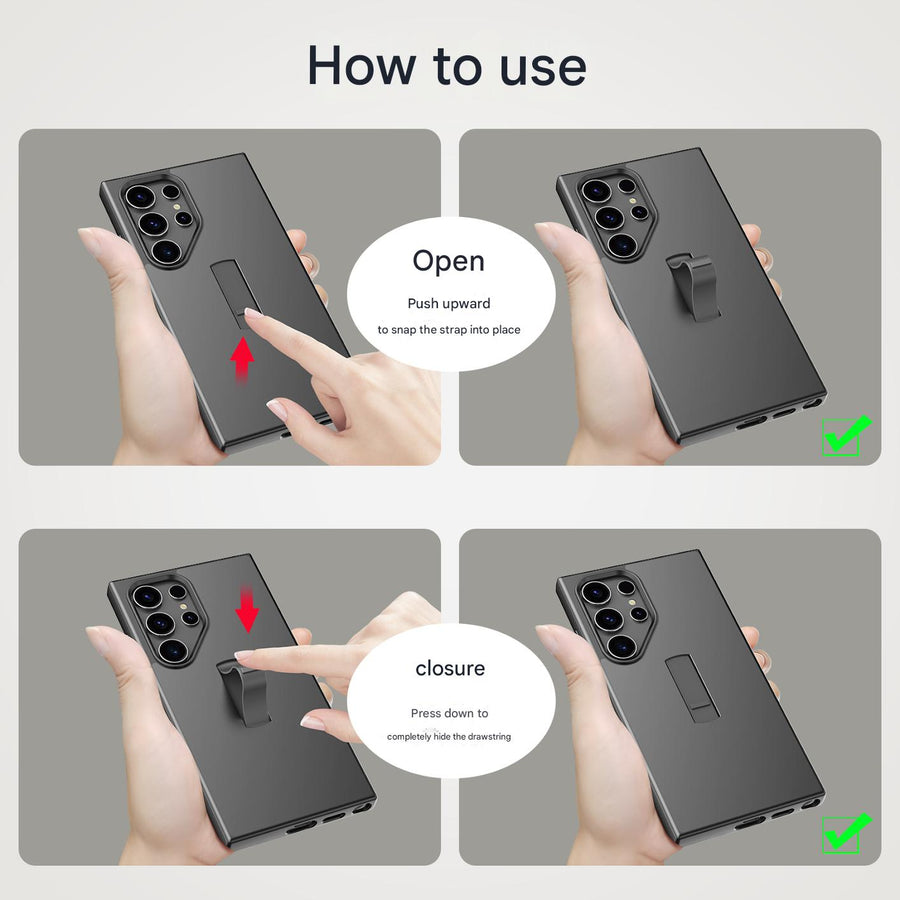 How to use

Open

Push upward

to snap the strap into place

closure

Press down to

completely hide the drawstring