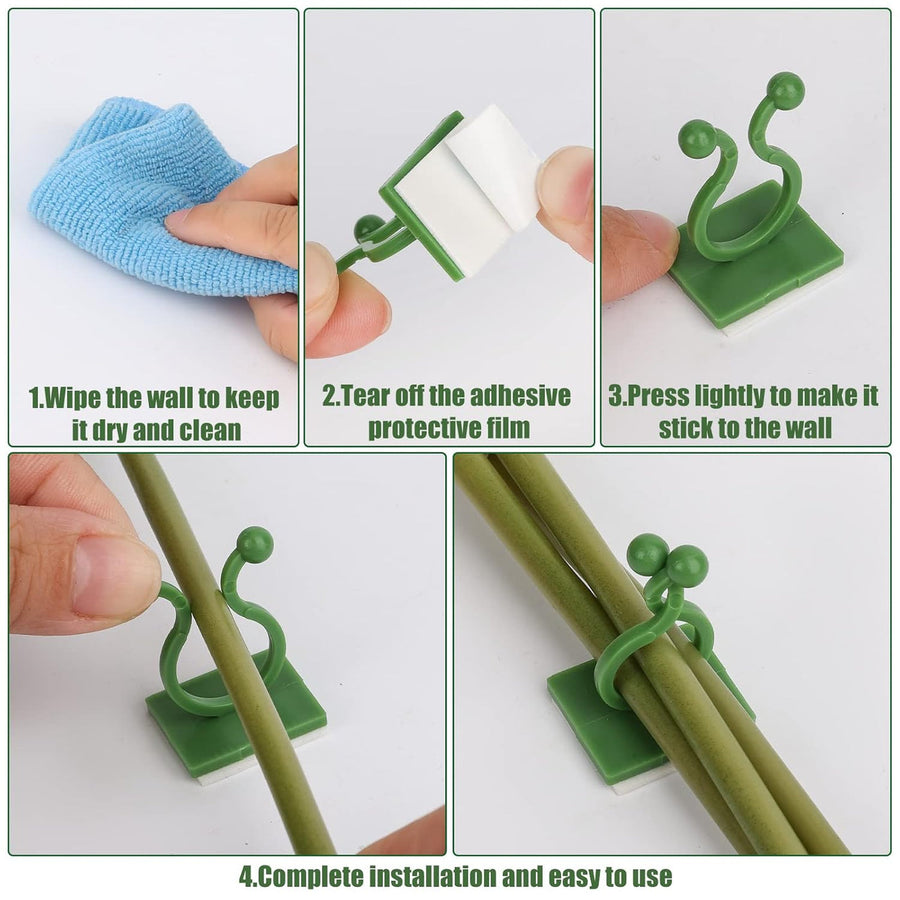 1.Wipe the wall to keep it dry and clean

2.Tear off the adhesive protective film

3.Press lightly to make it stick to the wall

4.Complete installation and easy to use