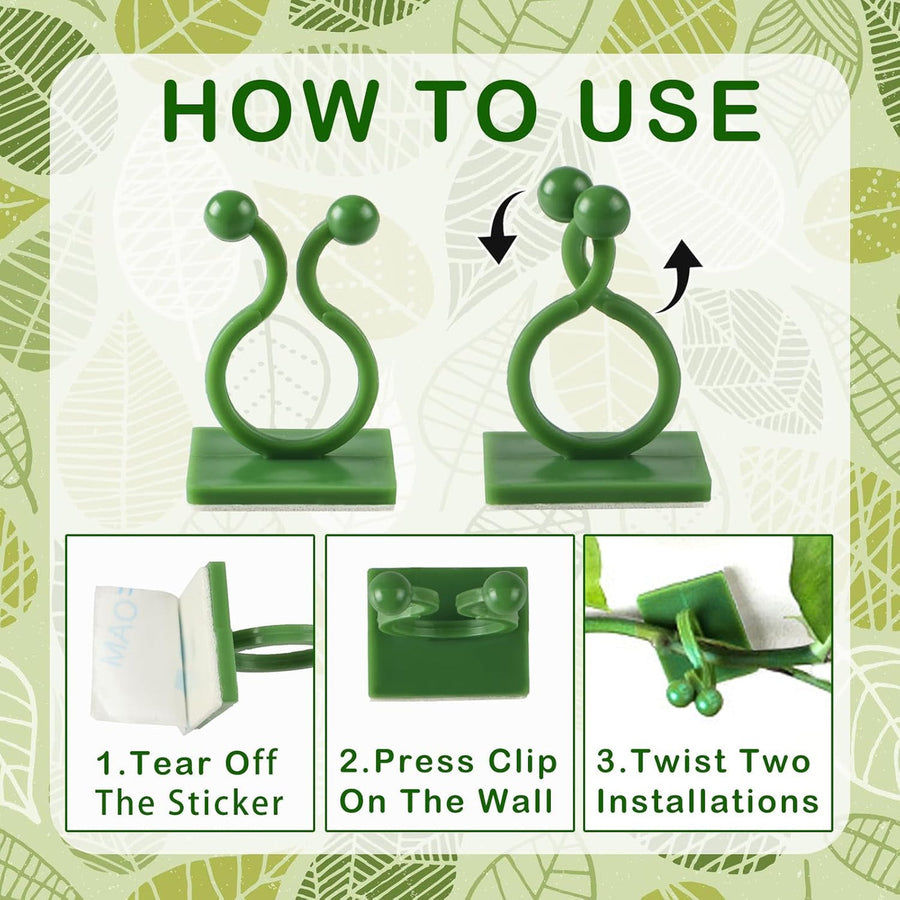 HOW TO USE

1.Tear Off The Sticker

2.Press Clip On The Wall

3.Twist Two Installations